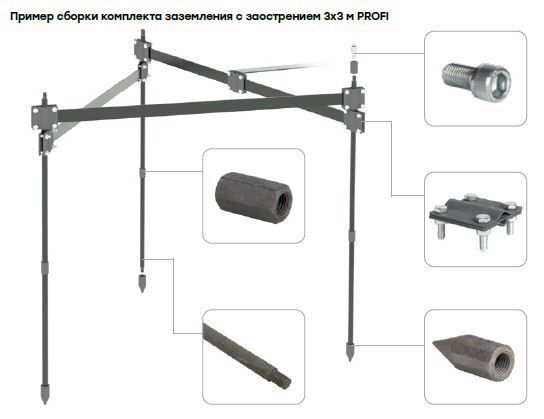 Пример сборки комплекта заземления с заострением 3х3 м PROFI